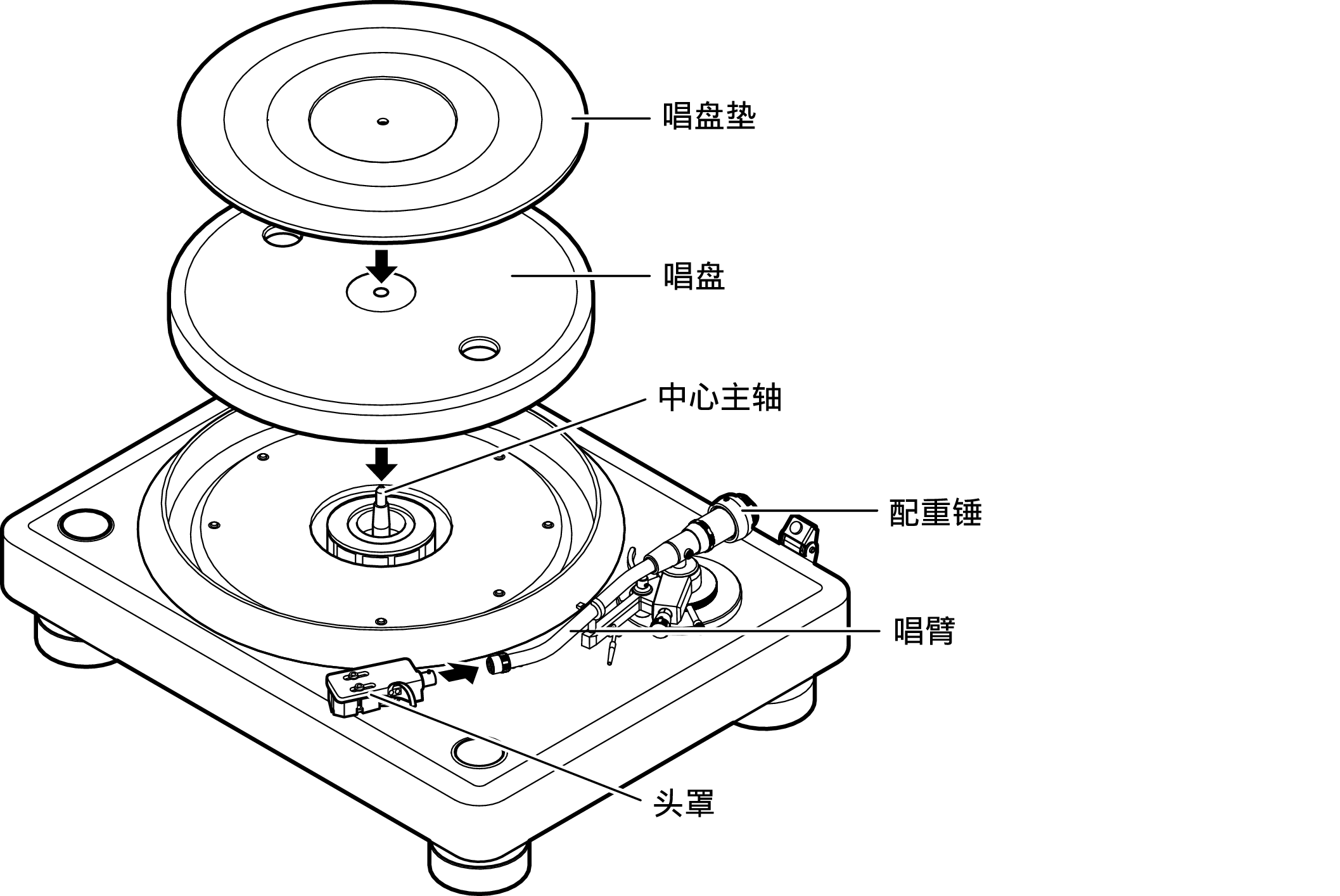 唱盘垫

唱盘

中心主轴

配重锤

唱臂

头罩